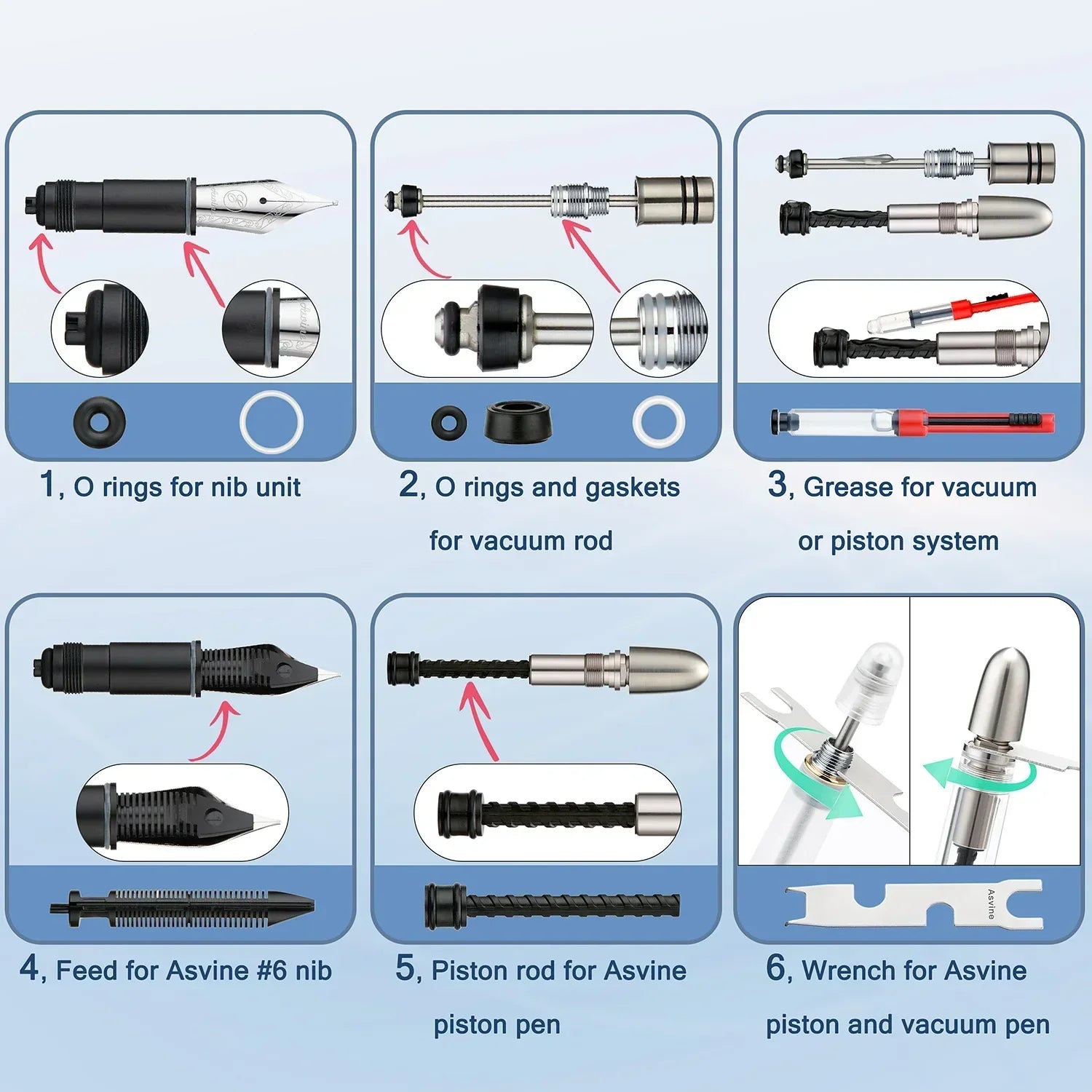 1, O rings for nib unit

2, O rings and gaskets for vacuum rod

3, Grease for vacuum or piston system

4, Feed for Asvine #6 nib

5, Piston rod for Asvine piston pen

Asvine

6, Wrench for Asvine piston and vacuum pen