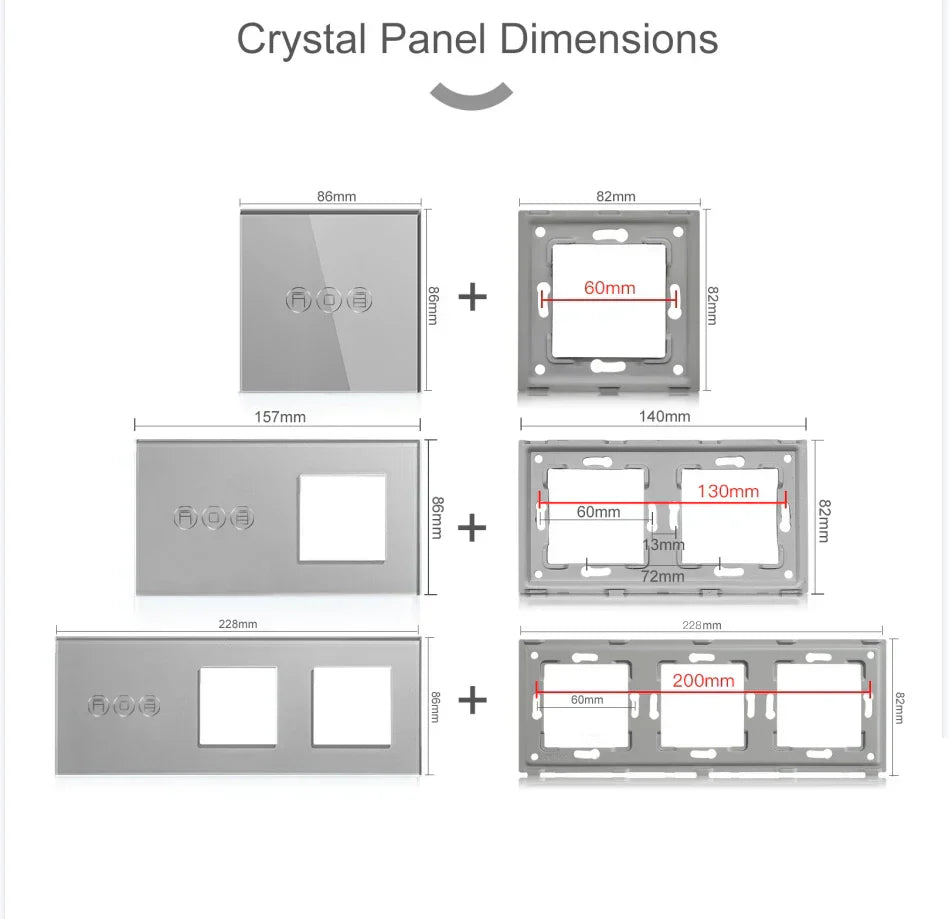 Crystal Panel Dimensions

86mm

86mm

+

82mm

60mm

82mm

157mm

86mm

+

140mm

130mm

60mm

13mm

72mm

82mm

228mm

86mm

+

228mm

200mm

60mm

82mm